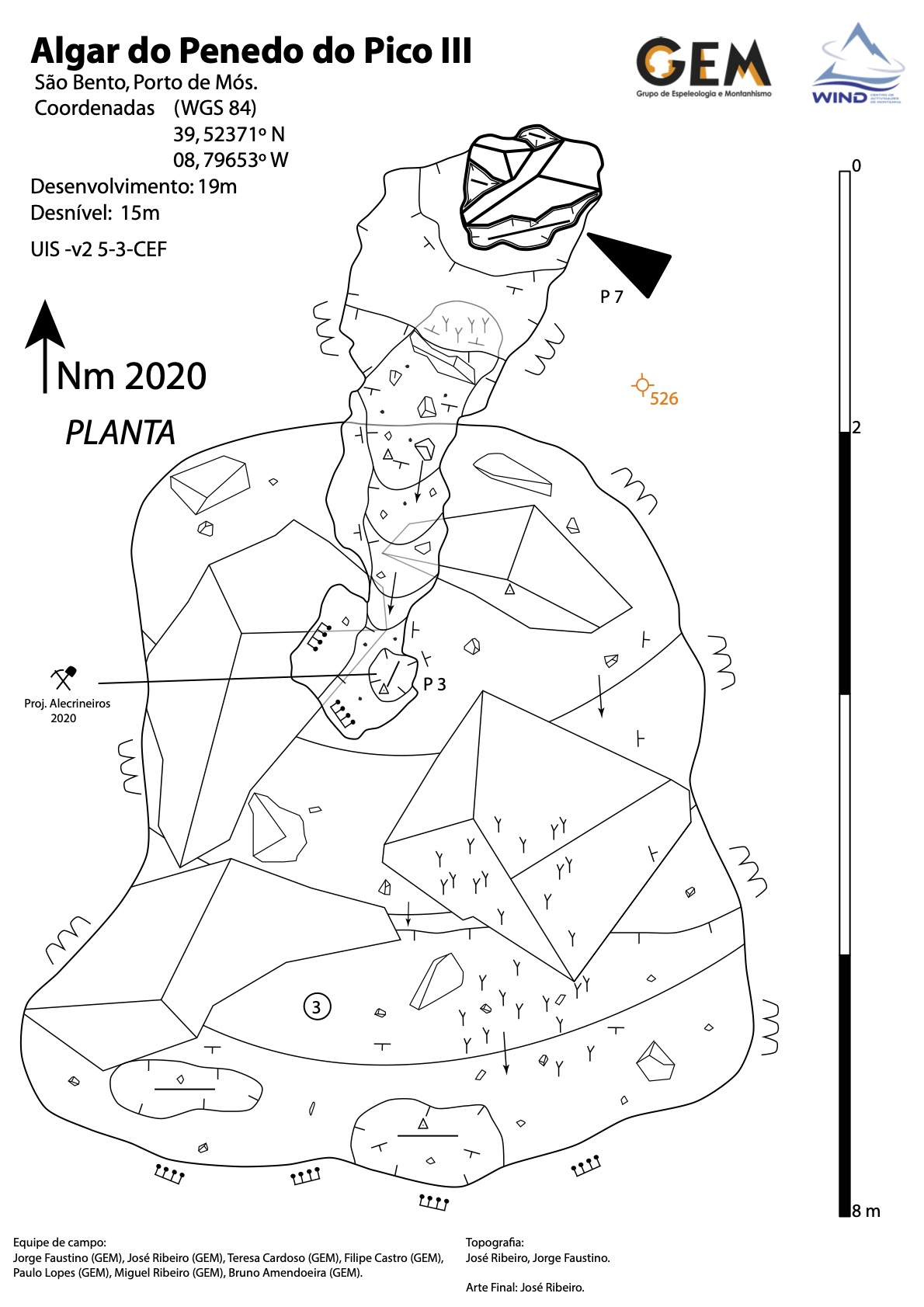 Algar do Penedo do Pico III
São Bento, Porto de Mós.
Coordenadas (WGS 84)
39, 52371º N
08, 79653º W
Desenvolvimento: 19m
Desnível: 15m
UIS -v2 5-3-CEF

GEM
Grupo de Espeleologia e Montanhismo

WIND
CENTRO DE ACTIVIDADES DE MONTANHA

Nm 2020

PLANTA

P 7

526

P 3

Proj. Alecrineiros 2020

3

0
2
8 m

Equipe de campo:
Jorge Faustino (GEM), José Ribeiro (GEM), Teresa Cardoso (GEM), Filipe Castro (GEM), Paulo Lopes (GEM), Miguel Ribeiro (GEM), Bruno Amendoeira (GEM).

Topografia:
José Ribeiro, Jorge Faustino.

Arte Final: José Ribeiro.